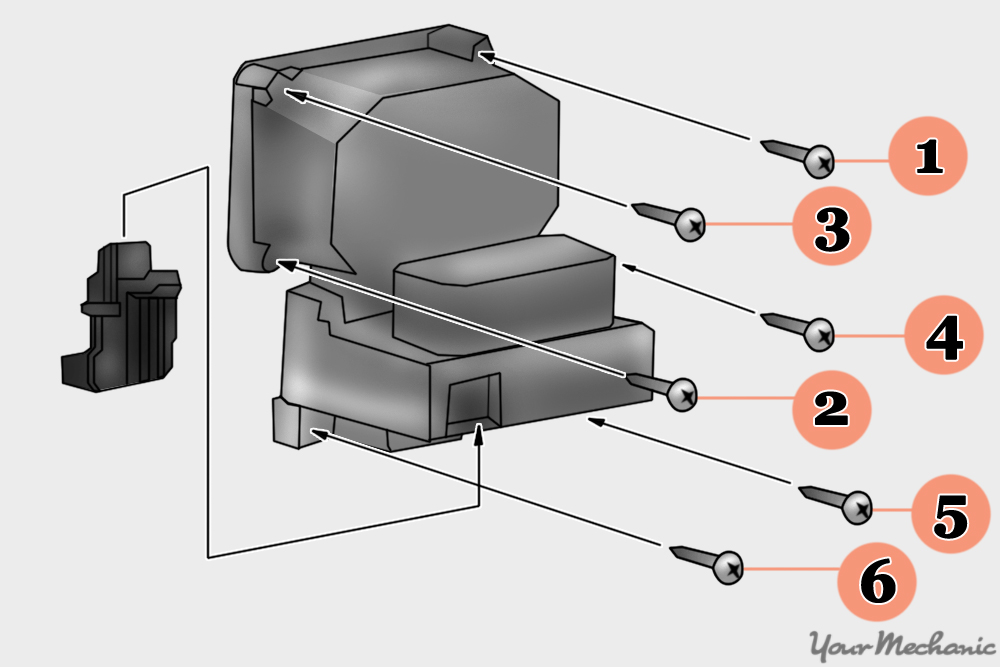 1
3
4
2
5
6
YourMechanic